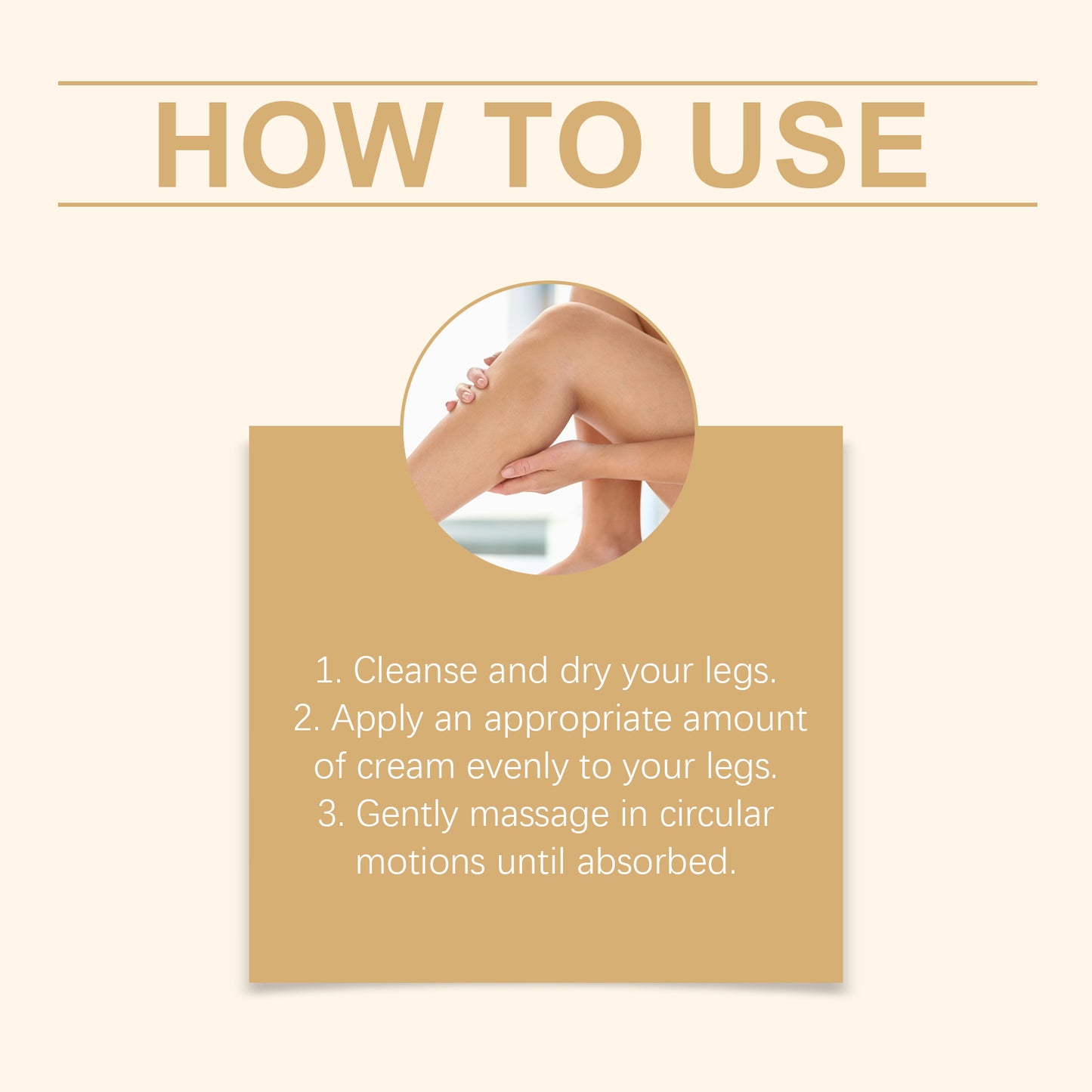 HOW TO USE

1. Cleanse and dry your legs.
2. Apply an appropriate amount of cream evenly to your legs.
3. Gently massage in circular motions until absorbed.