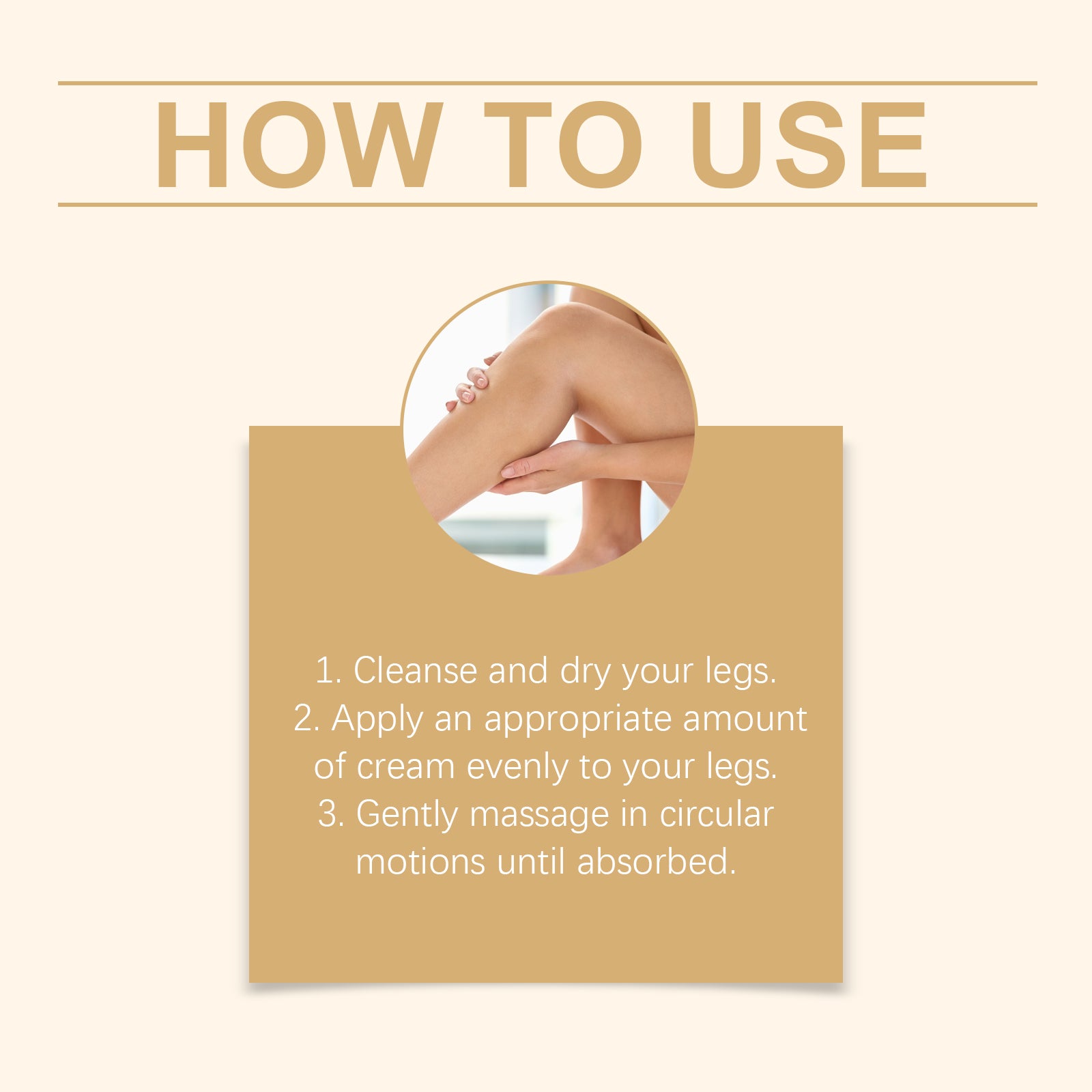 HOW TO USE

1. Cleanse and dry your legs.
2. Apply an appropriate amount of cream evenly to your legs.
3. Gently massage in circular motions until absorbed.